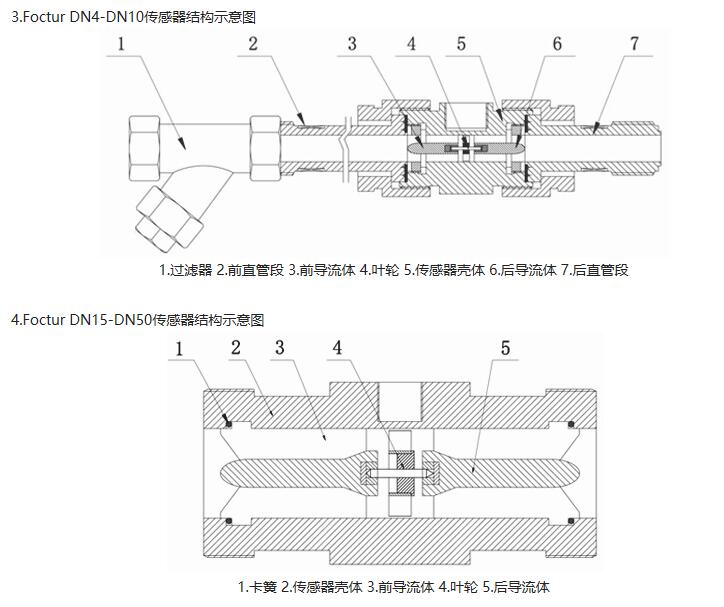 3.Foctur DN4-DN10传感器结构示意图

1 2 3 4 5 6 7

1.过滤器 2.前直管段 3.前导流体 4.叶轮 5.传感器壳体 6.后导流体 7.后直管段

4.Foctur DN15-DN50传感器结构示意图

1 2 3 4 5

1.卡簧 2.传感器壳体 3.前导流体 4.叶轮 5.后导流体